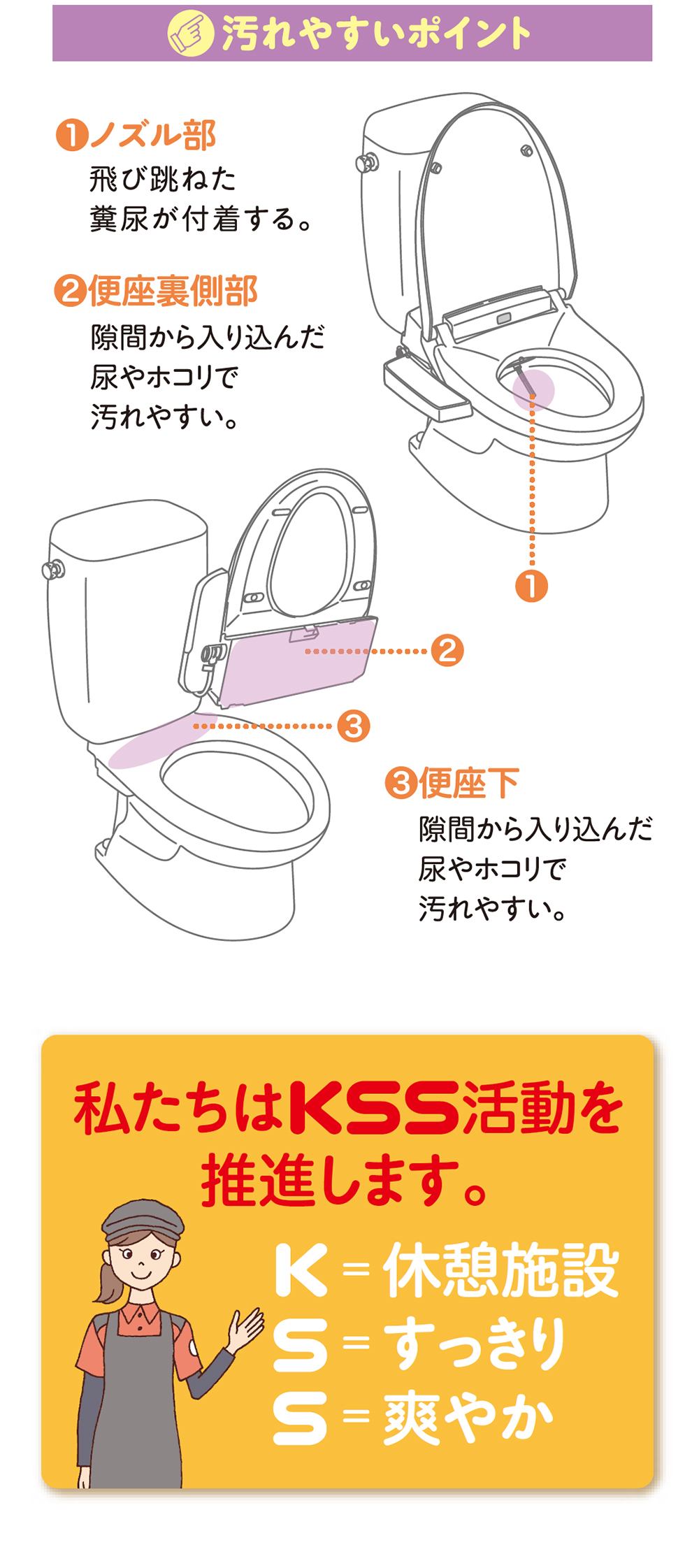 汚れやすいポイント

❶ノズル部
飛び跳ねた糞尿が付着する。

❷便座裏側部
隙間から入り込んだ尿やホコリで汚れやすい。

❶

❷

❸

❸便座下
隙間から入り込んだ尿やホコリで汚れやすい。

私たちはKSS活動を推進します。

K＝休憩施設
S＝すっきり
S＝爽やか